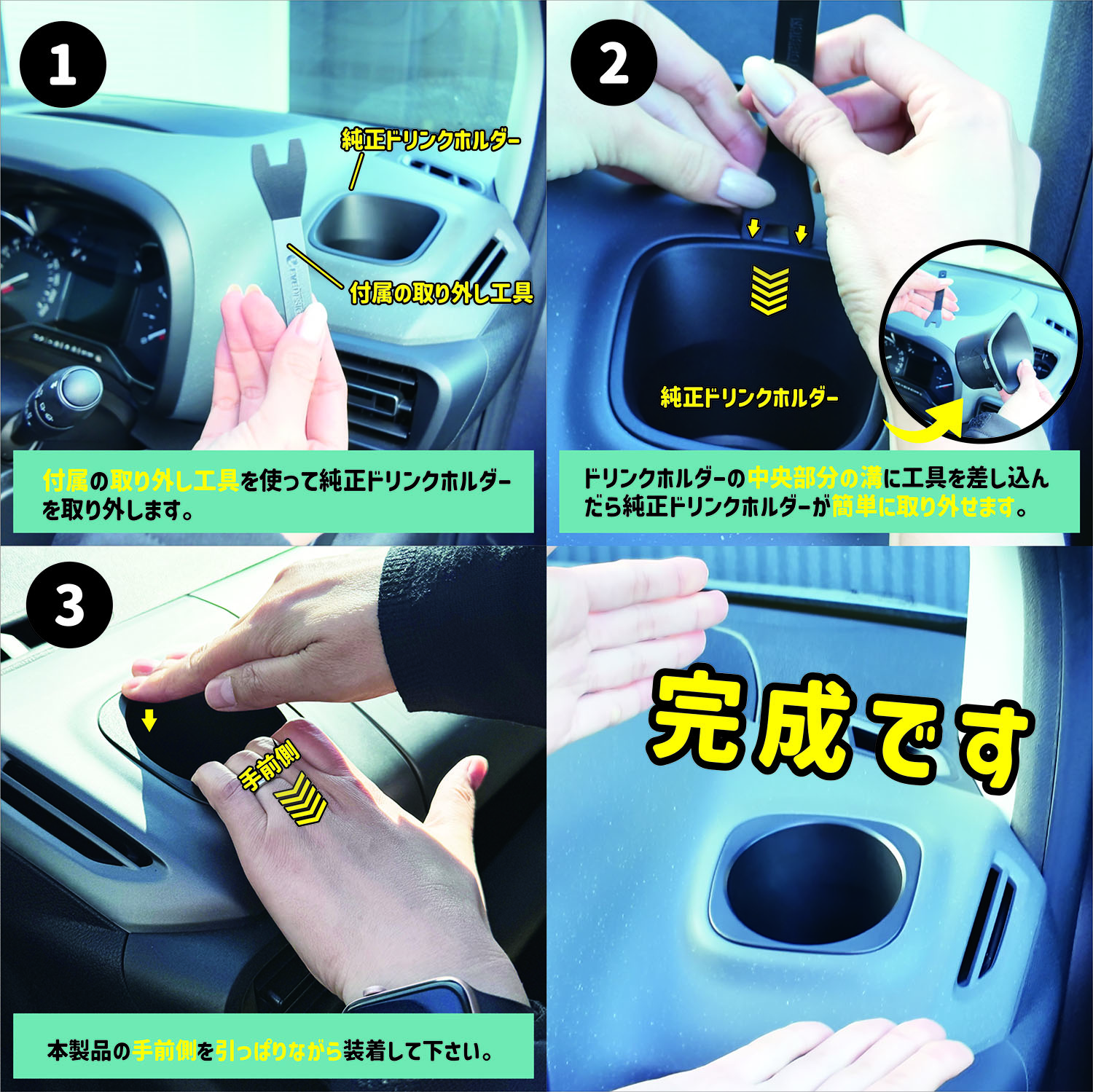 1

純正ドリンクホルダー

付属の取り外し工具

付属の取り外し工具を使って純正ドリンクホルダーを取り外します。

2

純正ドリンクホルダー

ドリンクホルダーの中央部分の溝に工具を差し込んだら純正ドリンクホルダーが簡単に取り外せます。

3

手前側

本製品の手前側を引っぱりながら装着して下さい。

完成です