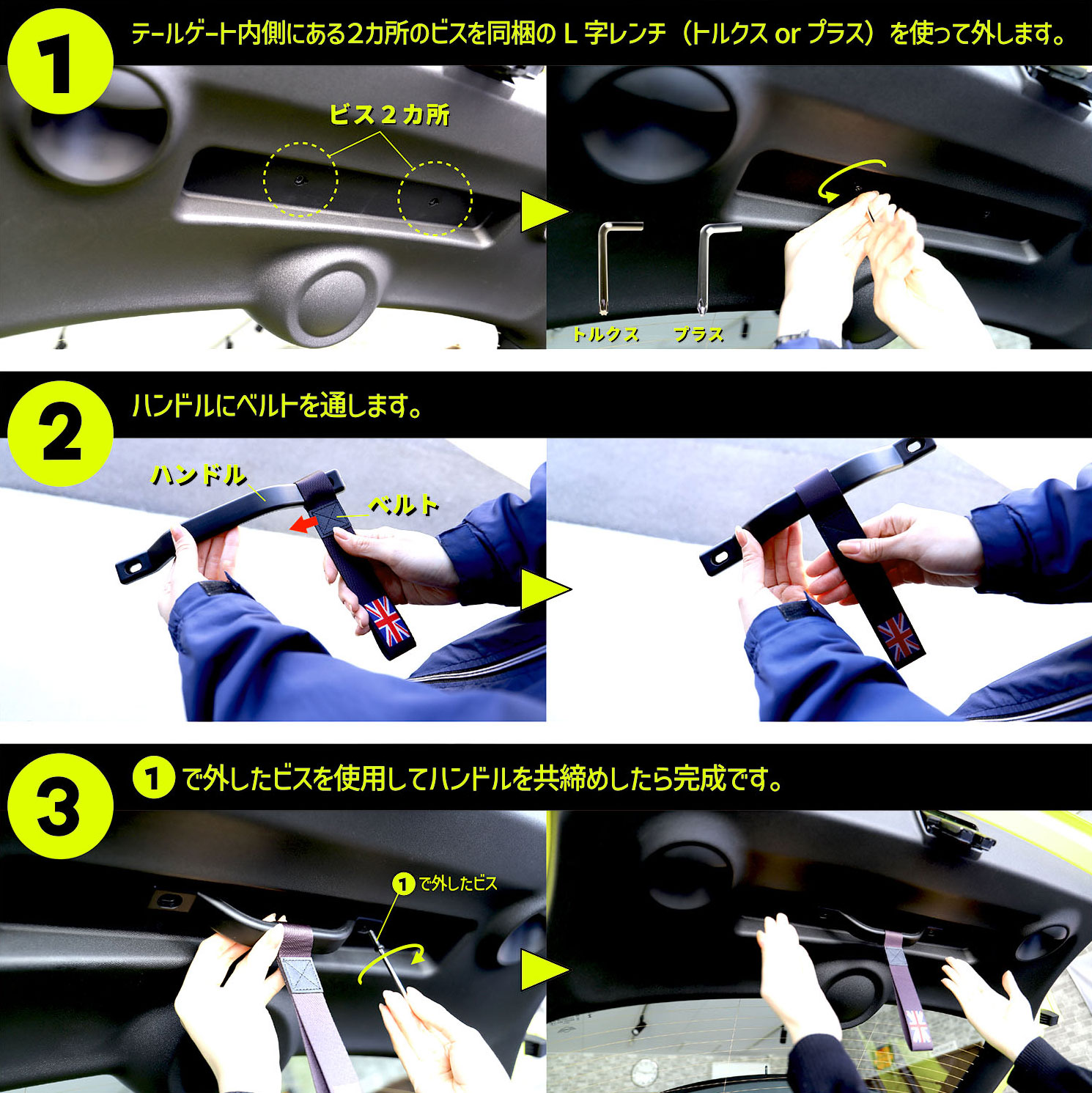 1

テールゲート内側にある2カ所のビスを同梱の L 字レンチ（トルクス or プラス）を使って外します。

ビス２カ所

トルクス　プラス

2

ハンドルにベルトを通します。

ハンドル

ベルト

3

1 で外したビスを使用してハンドルを共締めしたら完成です。

1 で外したビス