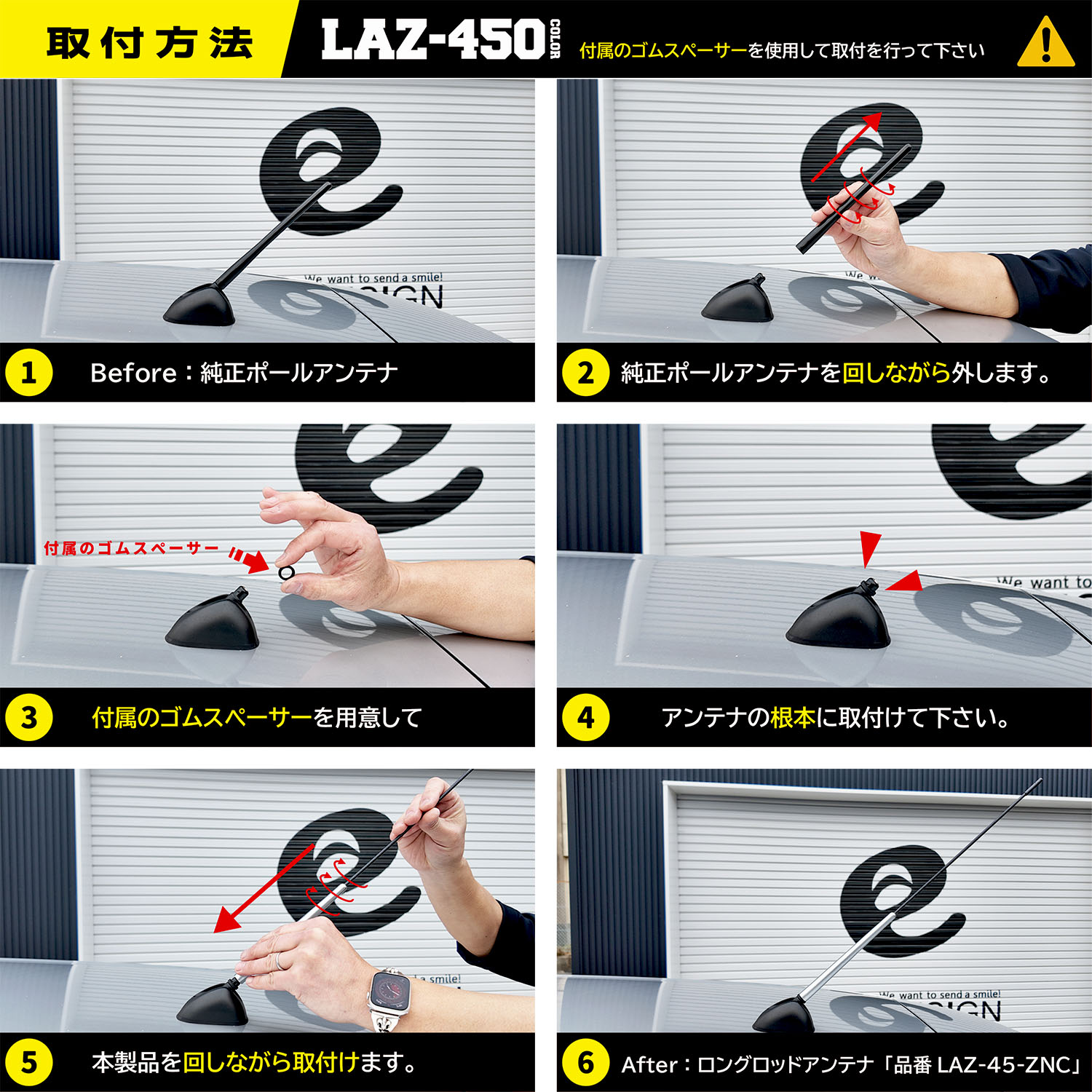 取付方法

LAZ-450 COLOR

付属のゴムスペーサーを使用して取付を行って下さい

We want to send a smile!

1 Before：純正ポールアンテナ

2 純正ポールアンテナを回しながら外します。

付属のゴムスペーサー

3 付属のゴムスペーサーを用意して

We want to

4 アンテナの根本に取付けて下さい。

a smile!

5 本製品を回しながら取付けます。

We want to send a smile!

6 After：ロングロッドアンテナ「品番 LAZ-45-ZNC」