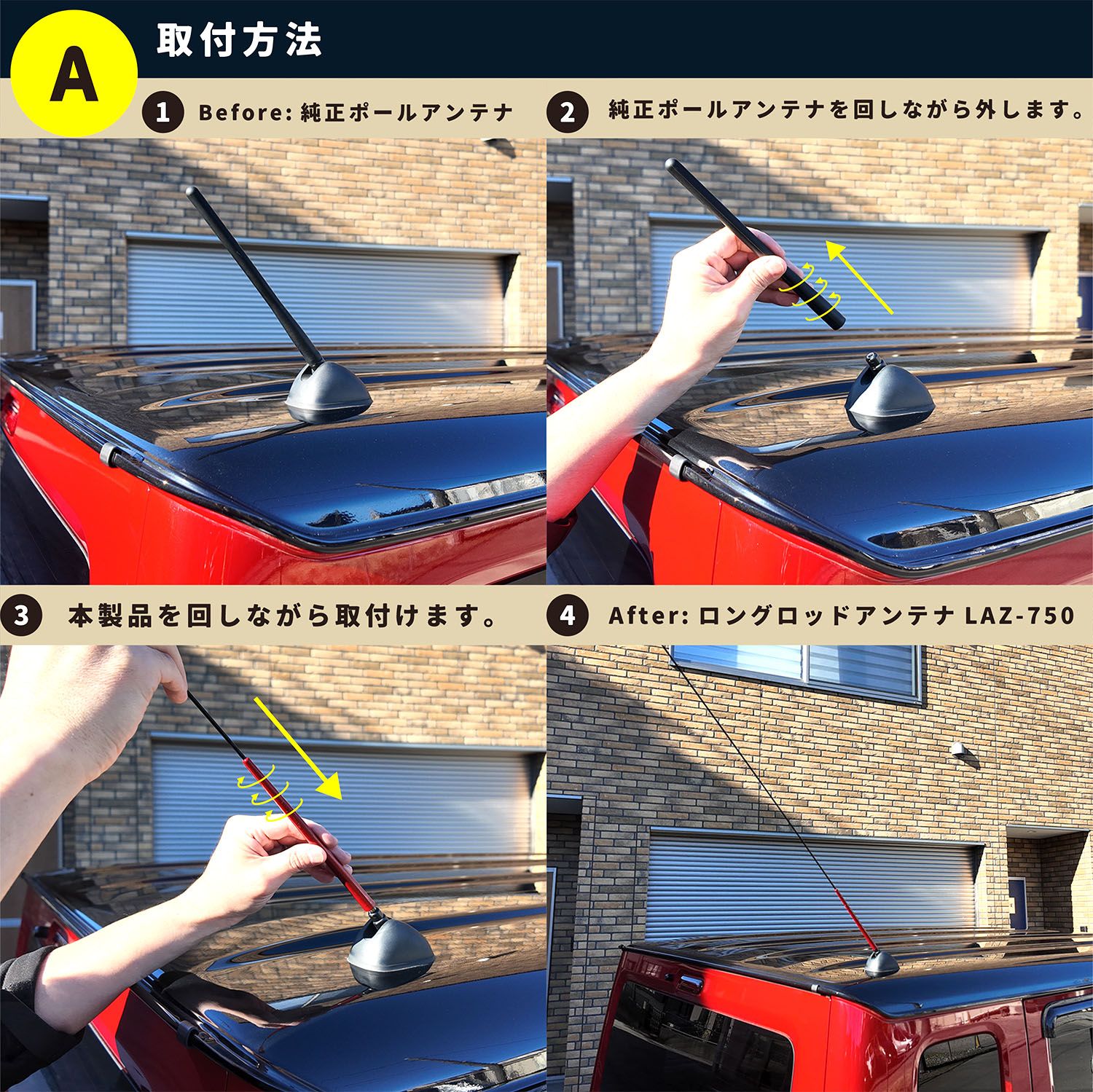 A 取付方法

1 Before: 純正ポールアンテナ

2 純正ポールアンテナを回しながら外します。

3 本製品を回しながら取付けます。

4 After: ロングロッドアンテナ LAZ-750